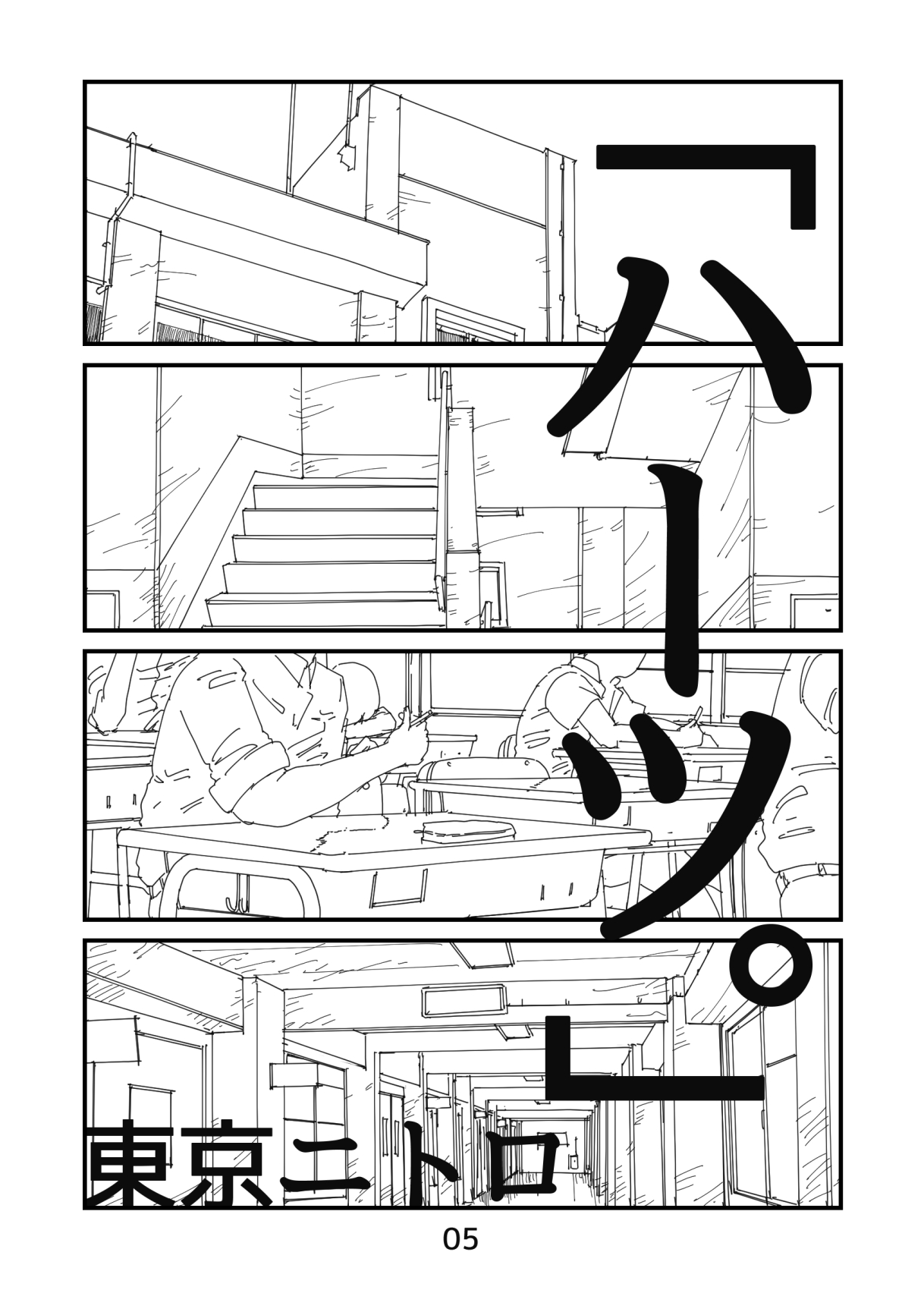 「ハーツ。」

東京ニトロ

05